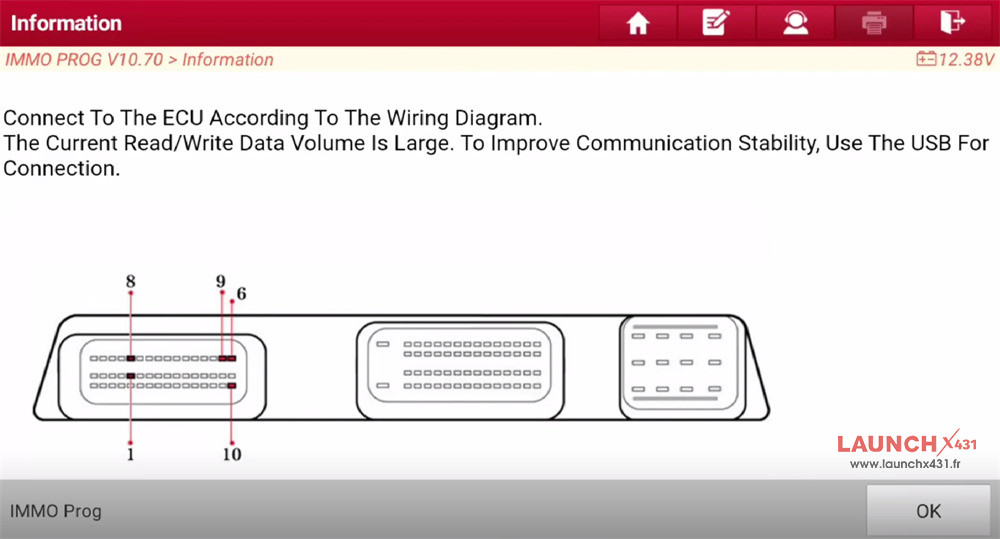 Information

IMMO PROG V10.70 > Information

12.38V

Connect To The ECU According To The Wiring Diagram.
The Current Read/Write Data Volume Is Large. To Improve Communication Stability, Use The USB For Connection.

8
9
6
1
10

LAUNCH X431
www.launchx431.fr

IMMO Prog

OK